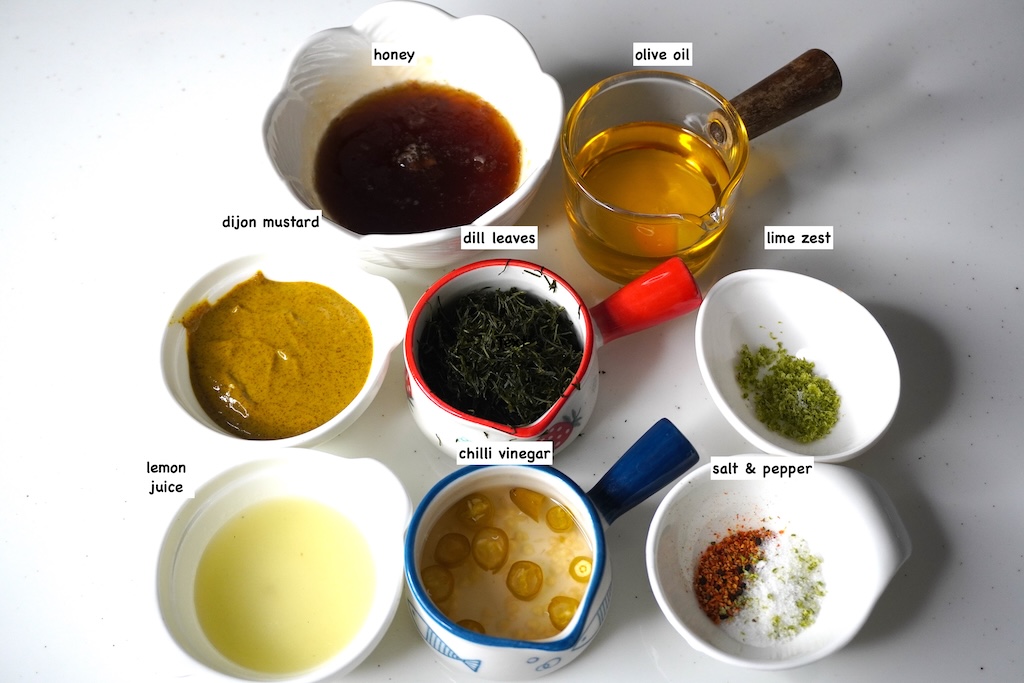 honey

olive oil

dijon mustard

dill leaves

lime zest

lemon juice

chilli vinegar

salt & pepper