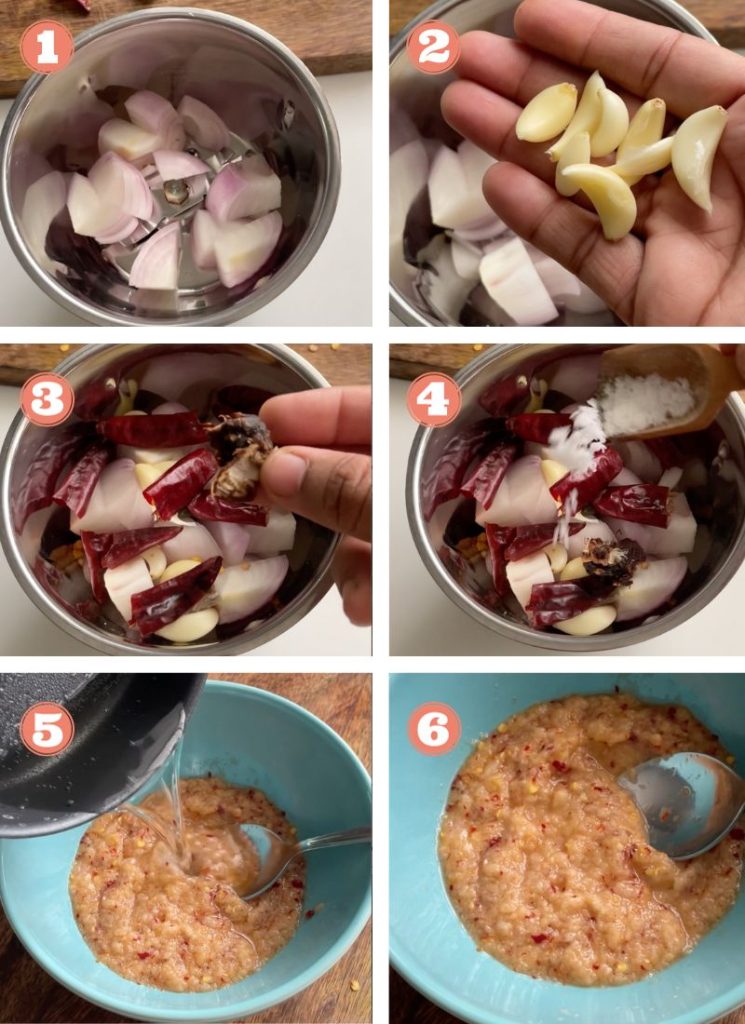 1

2

3

4

5

6